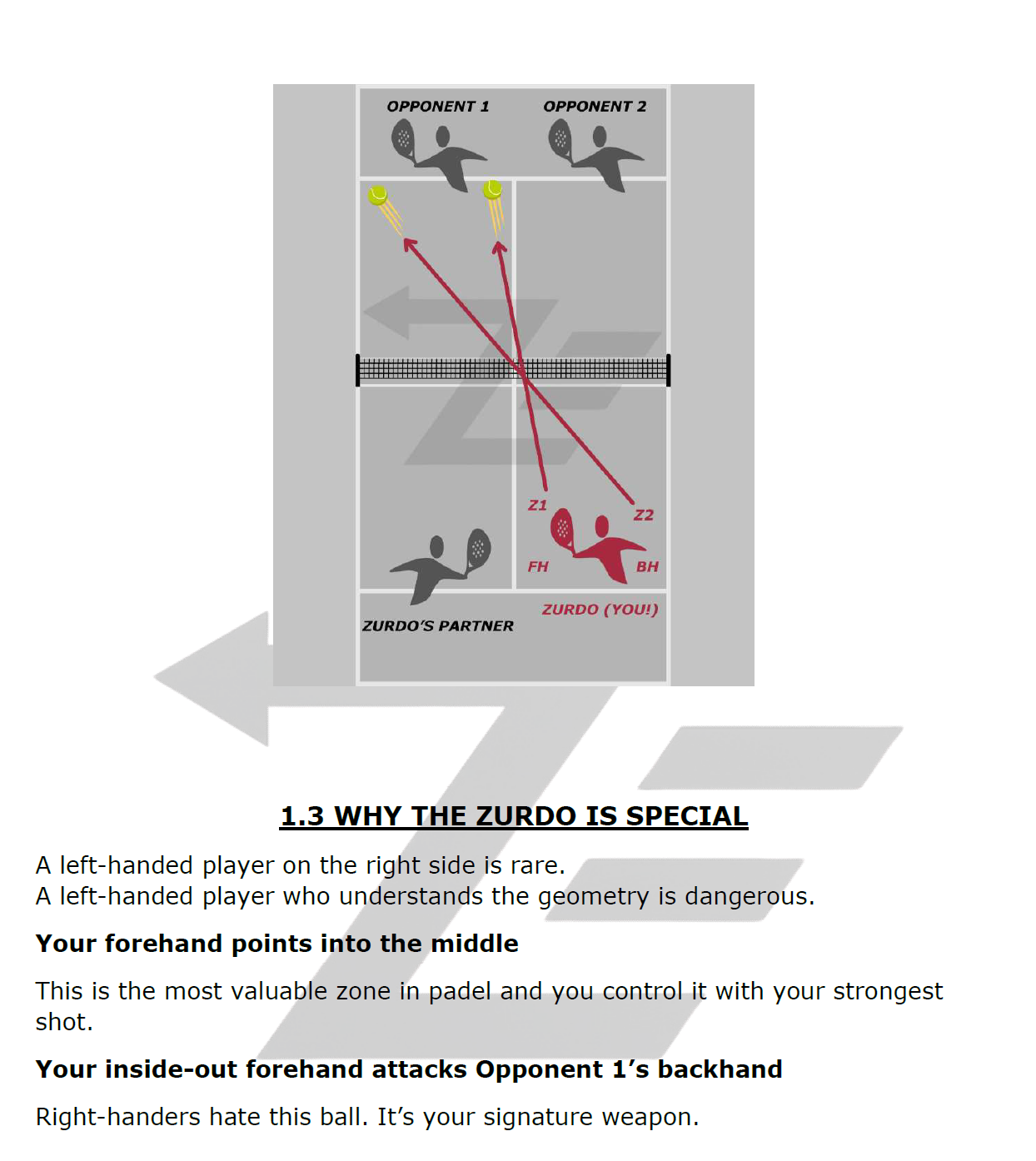 OPPONENT 1
OPPONENT 2

Z1
Z2
FH
BH
ZURDO (YOU!)
ZURDO'S PARTNER

1.3 WHY THE ZURDO IS SPECIAL

A left-handed player on the right side is rare.
A left-handed player who understands the geometry is dangerous.

Your forehand points into the middle

This is the most valuable zone in padel and you control it with your strongest shot.

Your inside-out forehand attacks Opponent 1's backhand

Right-handers hate this ball. It's your signature weapon.